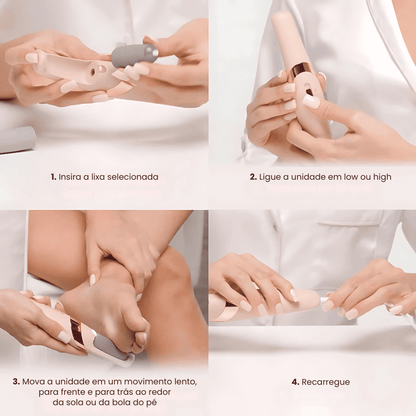 1. Insira a lixa selecionada

2. Ligue a unidade em low ou high

3. Mova a unidade em um movimento lento, para frente e para trás ao redor da sola ou da bola do pé

4. Recarregue