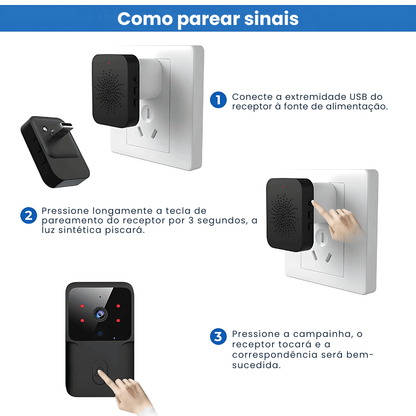 Como parear sinais

1 Conecte a extremidade USB do receptor à fonte de alimentação.

2 Pressione longamente a tecla de pareamento do receptor por 3 segundos, a luz sintética piscará.

3 Pressione a campainha, o receptor tocará e a correspondência será bem-sucedida.