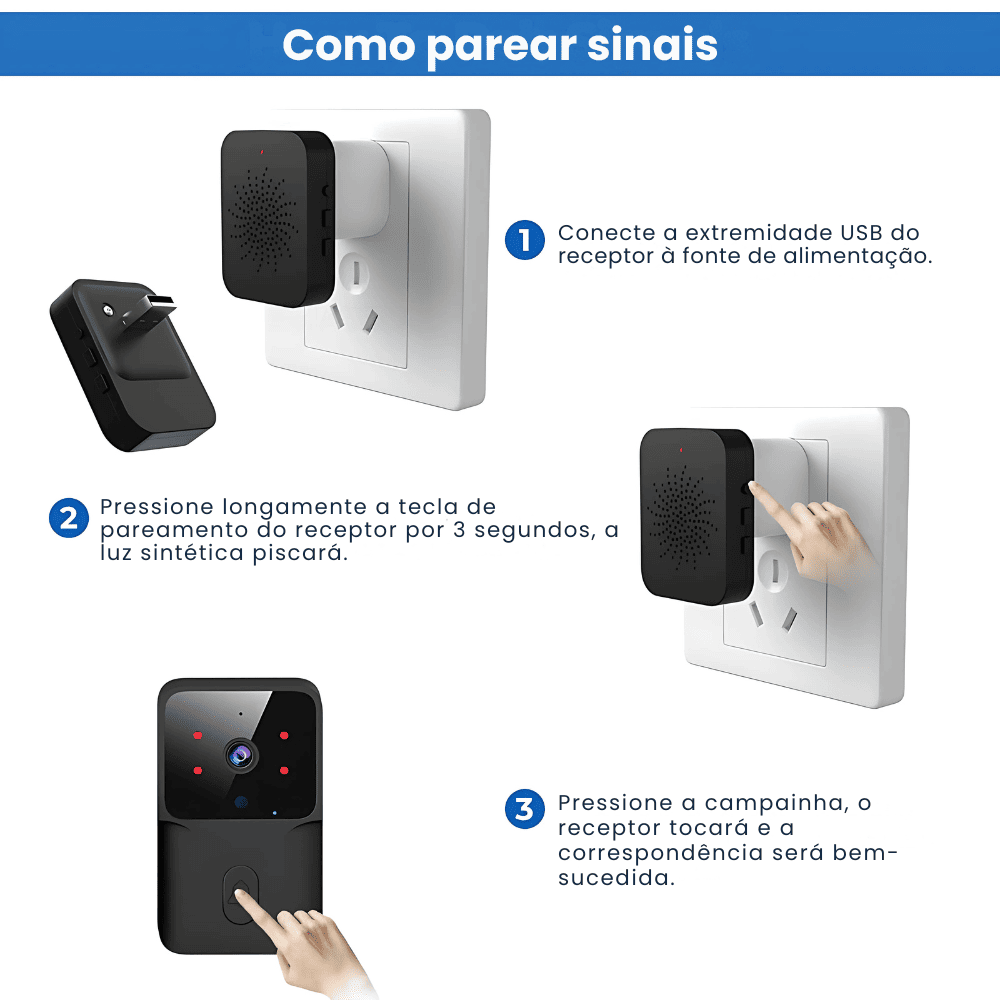 Como parear sinais

1 Conecte a extremidade USB do receptor à fonte de alimentação.

2 Pressione longamente a tecla de pareamento do receptor por 3 segundos, a luz sintética piscará.

3 Pressione a campainha, o receptor tocará e a correspondência será bem-sucedida.